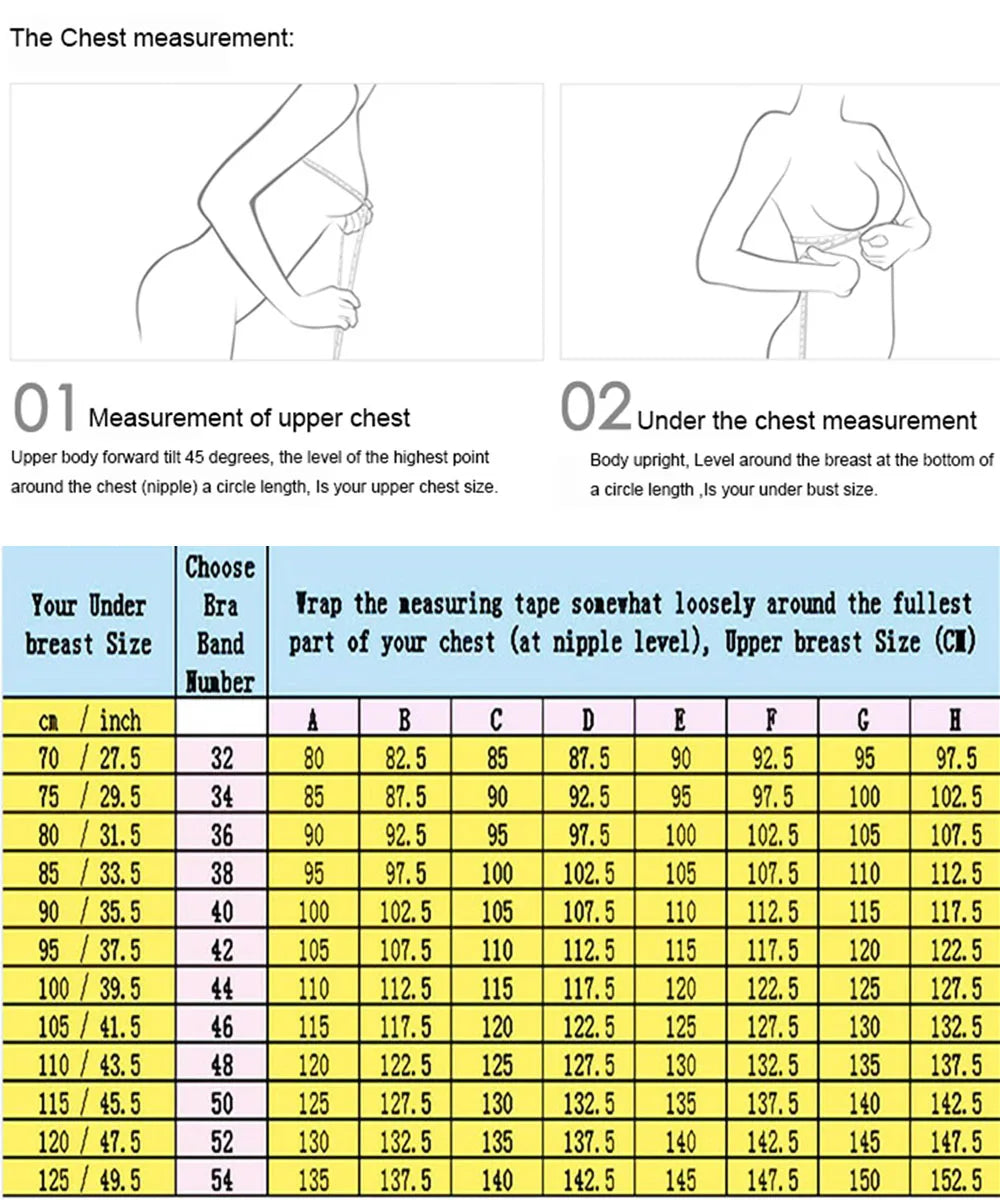 The Chest measurement:

01 Measurement of upper chest

Upper body forward tilt 45 degrees, the level of the highest point around the chest (nipple) a circle length, Is your upper chest size.

02 Under the chest measurement

Body upright, Level around the breast at the bottom of a circle length ,Is your under bust size.

| Your Under breast Size | Choose Bra Band Number | Wrap the measuring tape somewhat loosely around the fullest part of your chest (at nipple level), Upper breast Size (CM) | | | | | | | |
|---|---|---|---|---|---|---|---|---|---|
| cm / inch | | A | B | C | D | E | F | G | H |
| 70 / 27.5 | 32 | 80 | 82.5 | 85 | 87.5 | 90 | 92.5 | 95 | 97.5 |
| 75 / 29.5 | 34 | 85 | 87.5 | 90 | 92.5 | 95 | 97.5 | 100 | 102.5 |
| 80 / 31.5 | 36 | 90 | 92.5 | 95 | 97.5 | 100 | 102.5 | 105 | 107.5 |
| 85 / 33.5 | 38 | 95 | 97.5 | 100 | 102.5 | 105 | 107.5 | 110 | 112.5 |
| 90 / 35.5 | 40 | 100 | 102.5 | 105 | 107.5 | 110 | 112.5 | 115 | 117.5 |
| 95 / 37.5 | 42 | 105 | 107.5 | 110 | 112.5 | 115 | 117.5 | 120 | 122.5 |
| 100 / 39.5 | 44 | 110 | 112.5 | 115 | 117.5 | 120 | 122.5 | 125 | 127.5 |
| 105 / 41.5 | 46 | 115 | 117.5 | 120 | 122.5 | 125 | 127.5 | 130 | 132.5 |
| 110 / 43.5 | 48 | 120 | 122.5 | 125 | 127.5 | 130 | 132.5 | 135 | 137.5 |
| 115 / 45.5 | 50 | 125 | 127.5 | 130 | 132.5 | 135 | 137.5 | 140 | 142.5 |
| 120 / 47.5 | 52 | 130 | 132.5 | 135 | 137.5 | 140 | 142.5 | 145 | 147.5 |
| 125 / 49.5 | 54 | 135 | 137.5 | 140 | 142.5 | 145 | 147.5 | 150 | 152.5 |